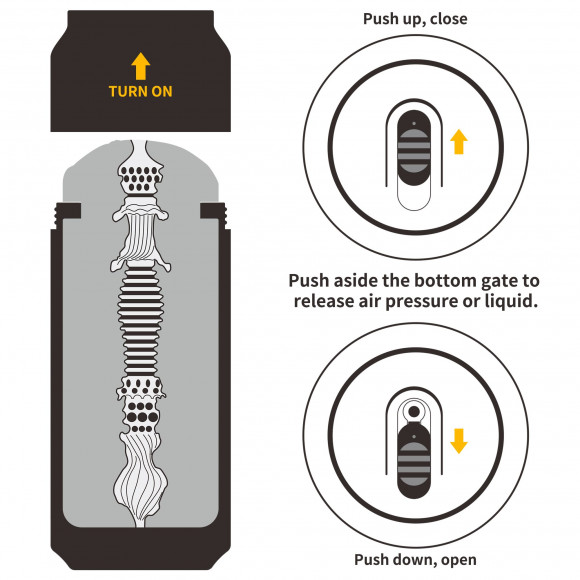 TURN ON

Push up, close

Push aside the bottom gate to release air pressure or liquid.

Push down, open